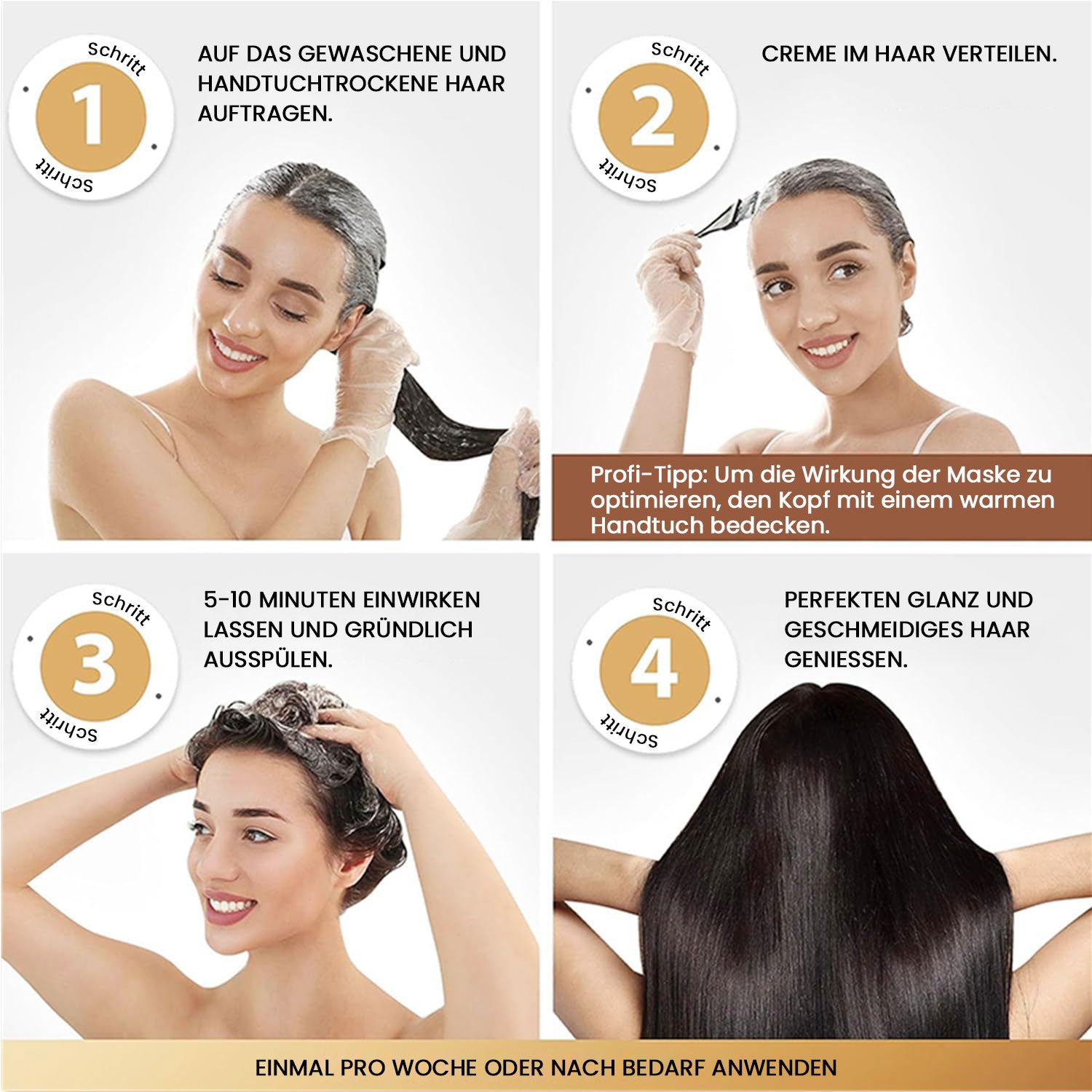 Schritt
1
Schritt

AUF DAS GEWASCHENE UND HANDTUCHTROCKENE HAAR AUFTRAGEN.

Schritt
2
Schritt

CREME IM HAAR VERTEILEN.

Profi-Tipp: Um die Wirkung der Maske zu optimieren, den Kopf mit einem warmen Handtuch bedecken.

Schritt
3
Schritt

5-10 MINUTEN EINWIRKEN LASSEN UND GRÜNDLICH AUSSPÜLEN.

Schritt
4
Schritt

PERFEKTEN GLANZ UND GESCHMEIDIGES HAAR GENIESSEN.

EINMAL PRO WOCHE ODER NACH BEDARF ANWENDEN